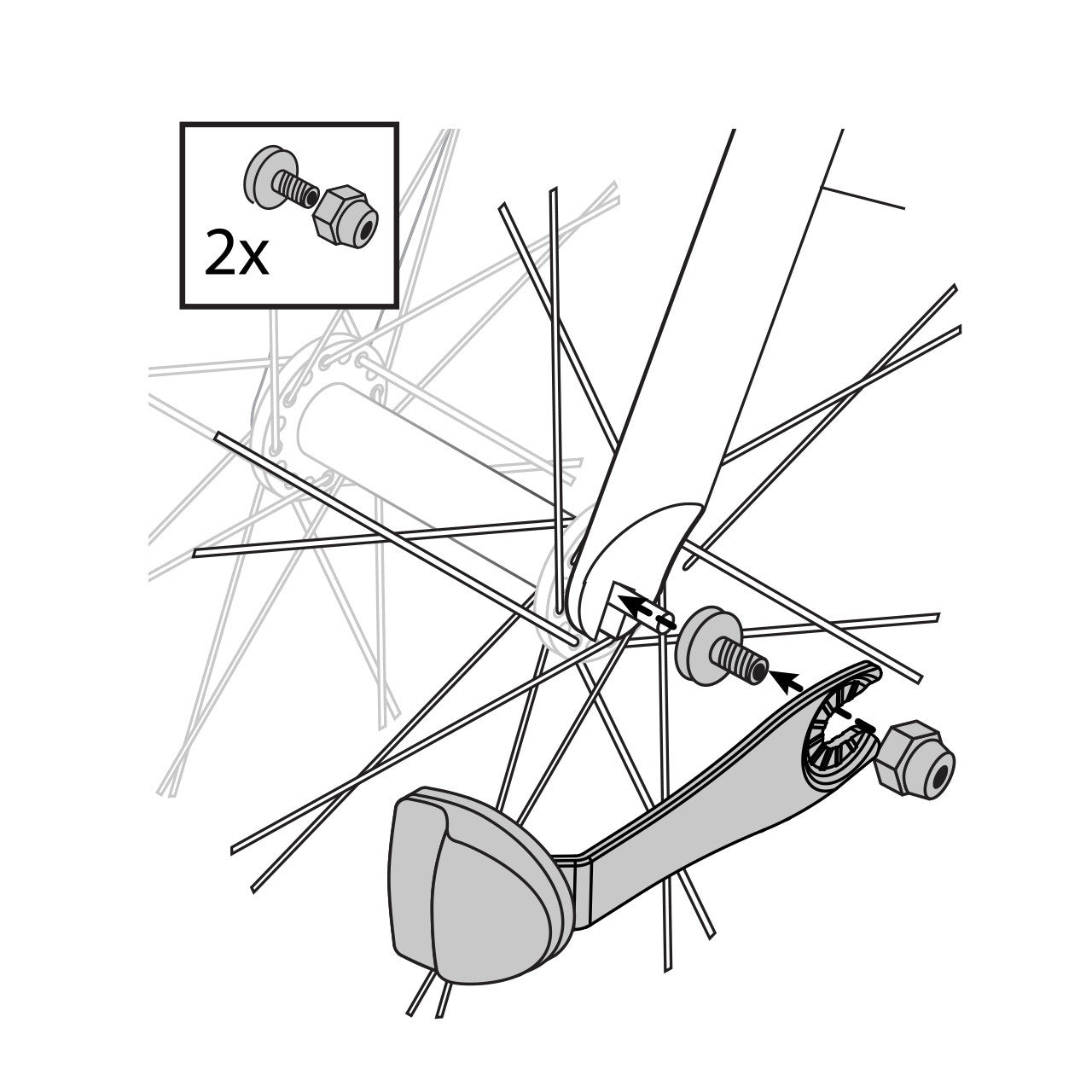 2x